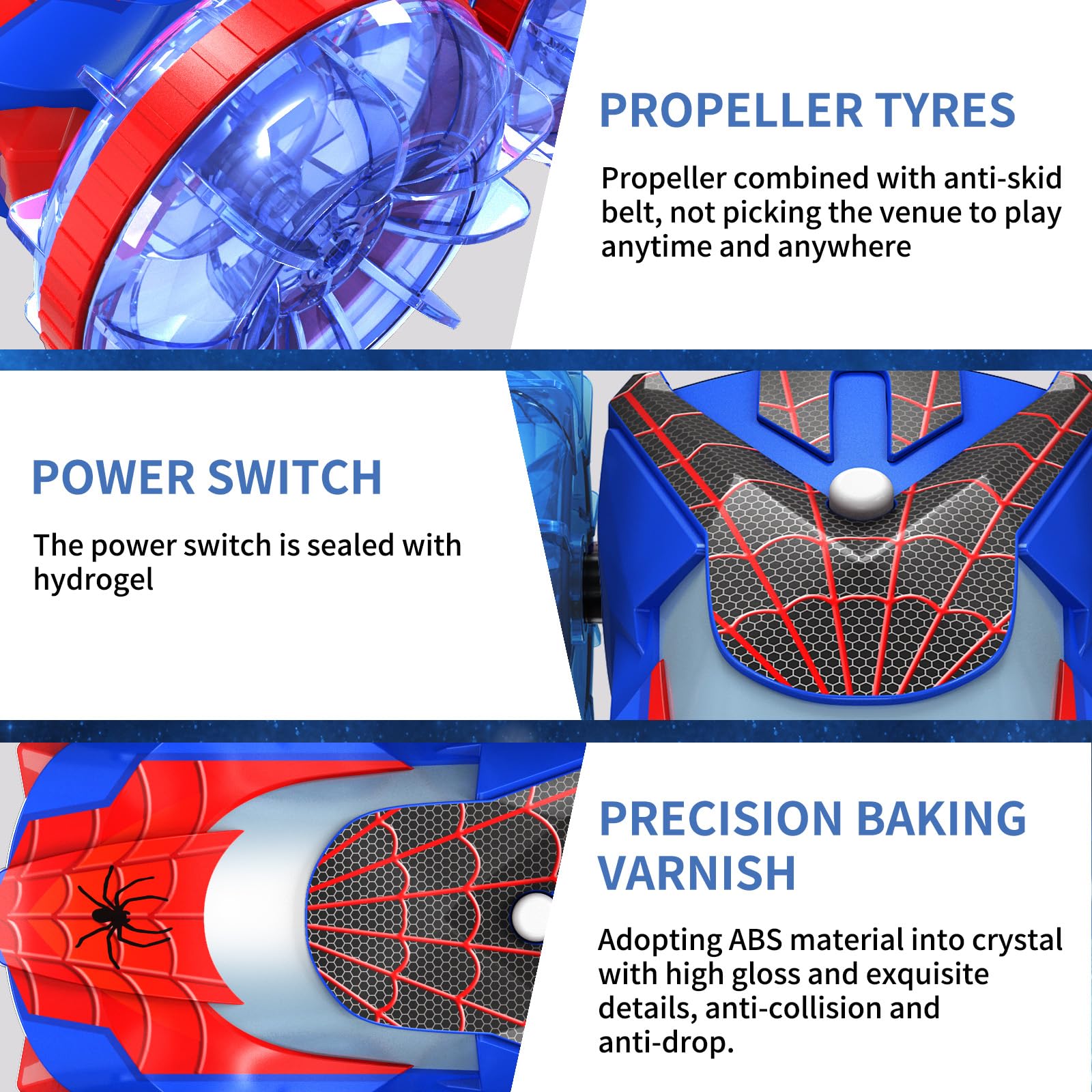 PROPELLER TYRES

Propeller combined with anti-skid belt, not picking the venue to play anytime and anywhere

POWER SWITCH

The power switch is sealed with hydrogel

PRECISION BAKING VARNISH

Adopting ABS material into crystal with high gloss and exquisite details, anti-collision and anti-drop.