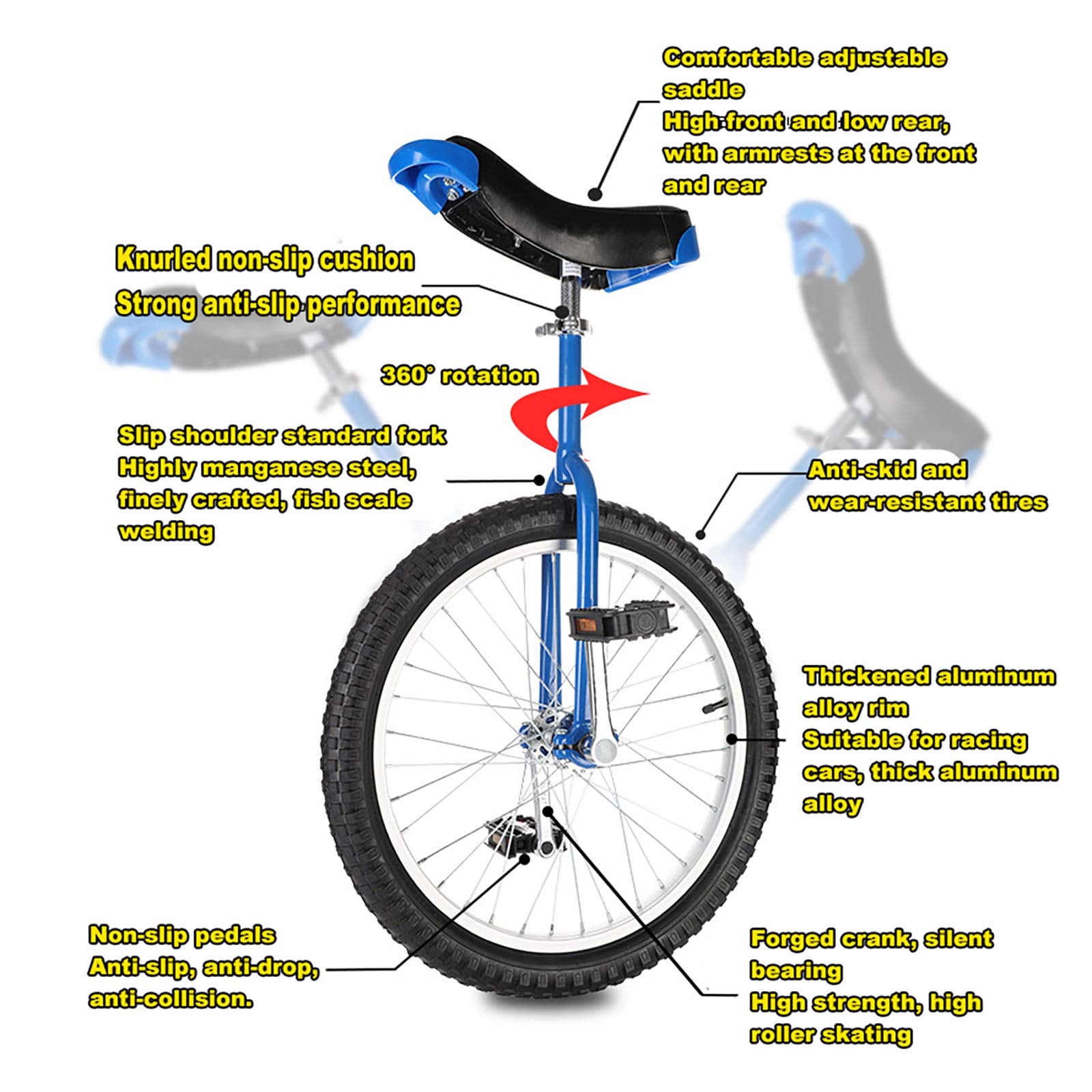 Comfortable adjustable saddle
High front and low rear, with armrests at the front and rear

Knurled non-slip cushion
Strong anti-slip performance

360° rotation

Slip shoulder standard fork
Highly manganese steel, finely crafted, fish scale welding

Anti-skid and wear-resistant tires

Thickened aluminum alloy rim
Suitable for racing cars, thick aluminum alloy

Non-slip pedals
Anti-slip, anti-drop, anti-collision.

Forged crank, silent bearing
High strength, high roller skating