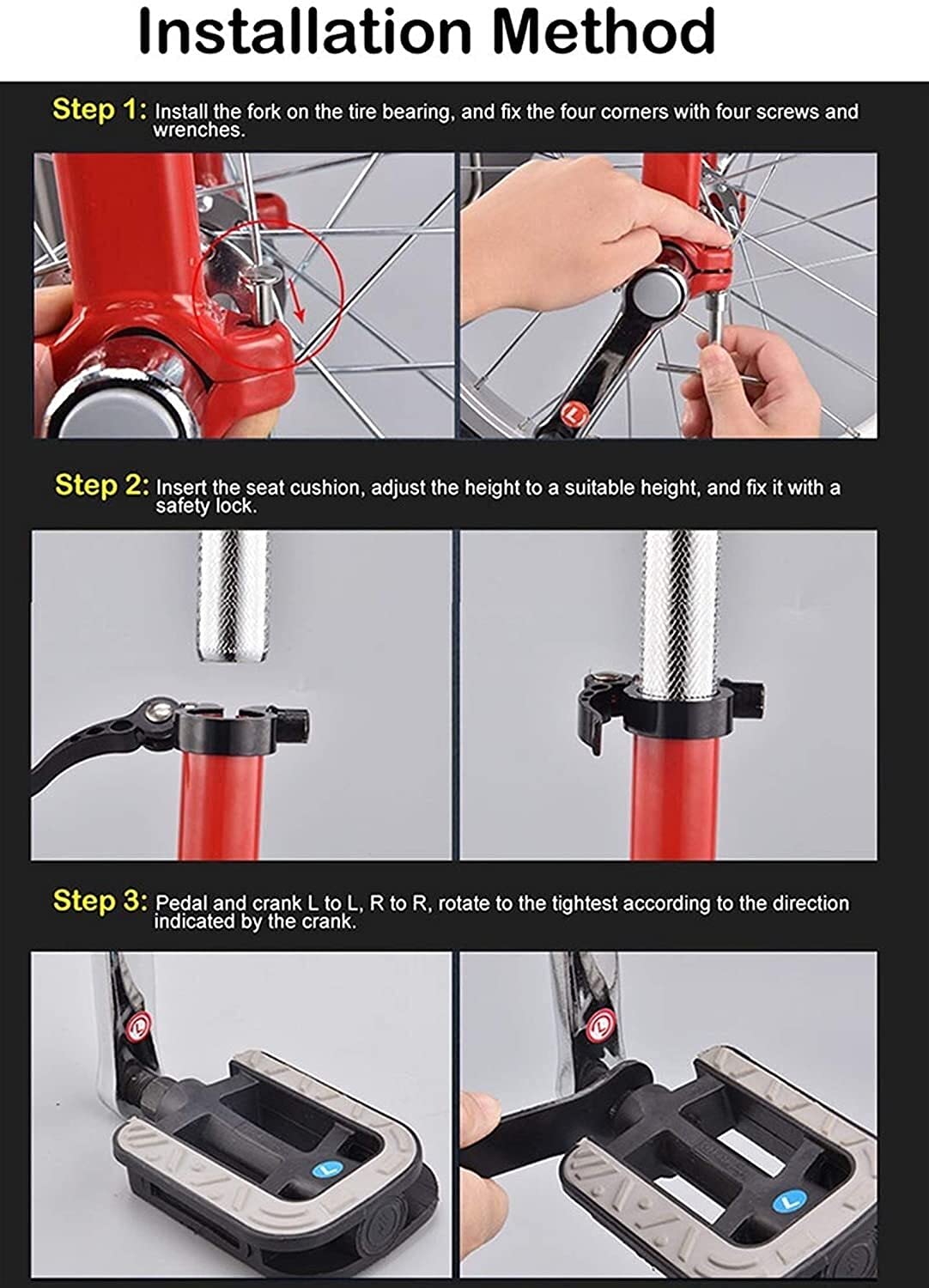 Installation Method

Step 1: Install the fork on the tire bearing, and fix the four corners with four screws and wrenches.

L

Step 2: Insert the seat cushion, adjust the height to a suitable height, and fix it with a safety lock.

Step 3: Pedal and crank L to L, R to R, rotate to the tightest according to the direction indicated by the crank.

L

L

L

L