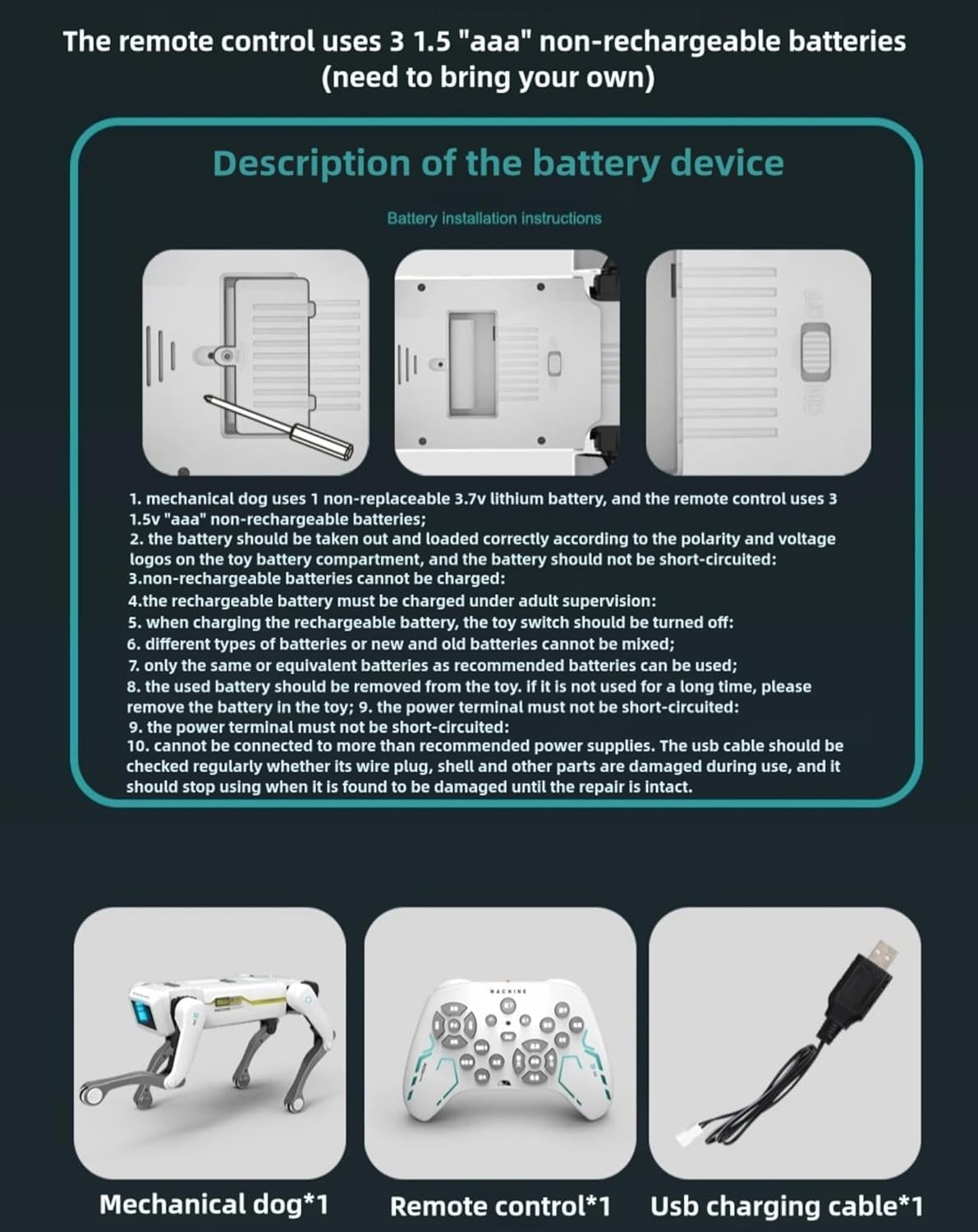 The remote control uses 3 1.5 "aaa" non-rechargeable batteries (need to bring your own)

Description of the battery device

Battery installation instructions

OFF ON

1. mechanical dog uses 1 non-replaceable 3.7v lithium battery, and the remote control uses 3 1.5v "aaa" non-rechargeable batteries;
2. the battery should be taken out and loaded correctly according to the polarity and voltage logos on the toy battery compartment, and the battery should not be short-circuited:
3.non-rechargeable batteries cannot be charged:
4.the rechargeable battery must be charged under adult supervision:
5. when charging the rechargeable battery, the toy switch should be turned off:
6. different types of batteries or new and old batteries cannot be mixed;
7. only the same or equivalent batteries as recommended batteries can be used;
8. the used battery should be removed from the toy. if it is not used for a long time, please remove the battery in the toy; 9. the power terminal must not be short-circuited:
9. the power terminal must not be short-circuited:
10. cannot be connected to more than recommended power supplies. The usb cable should be checked regularly whether its wire plug, shell and other parts are damaged during use, and it should stop using when it is found to be damaged until the repair is intact.

MACHINE

Mechanical dog*1

Remote control*1

Usb charging cable*1