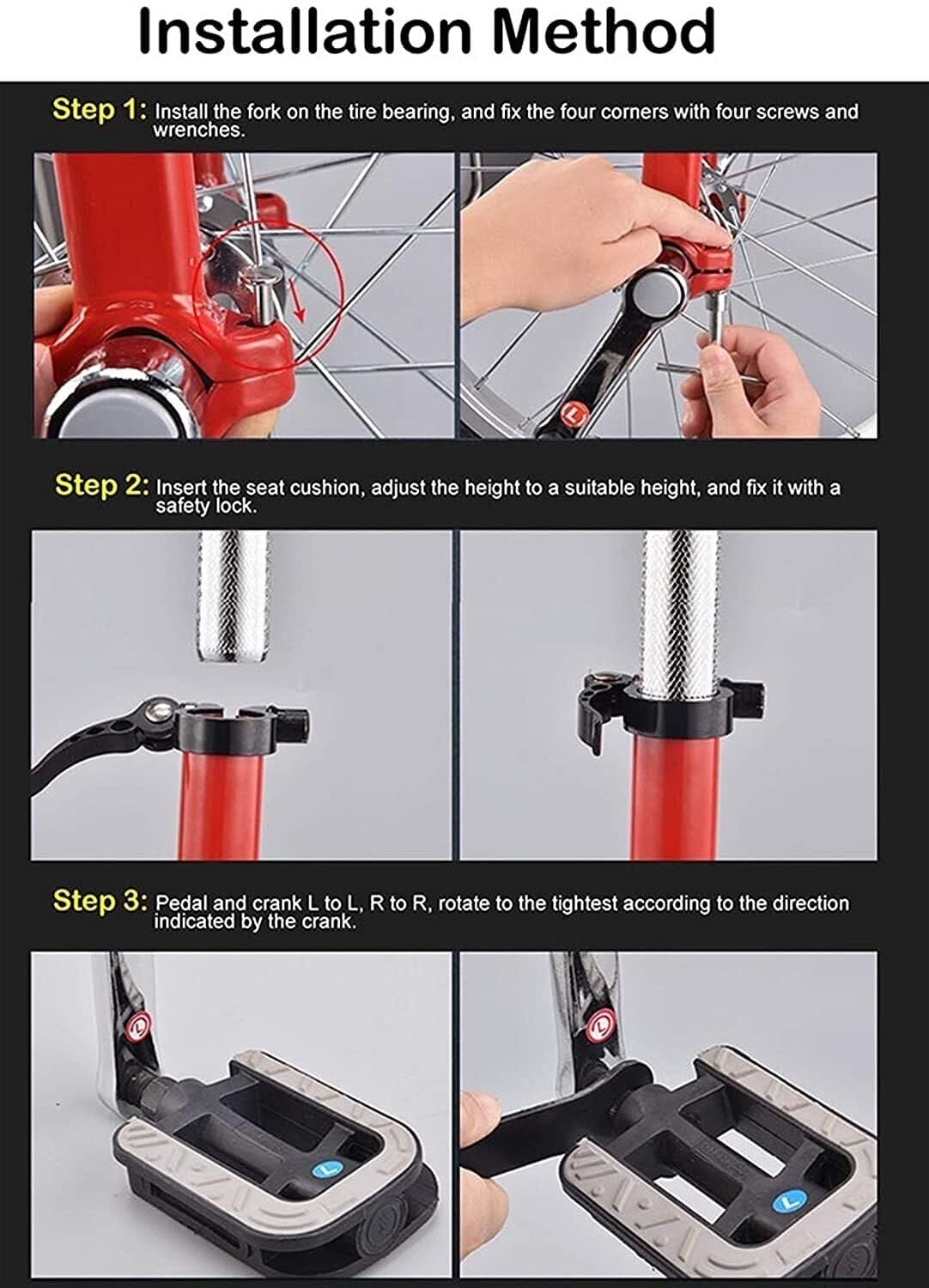 Installation Method

Step 1: Install the fork on the tire bearing, and fix the four corners with four screws and wrenches.

L

Step 2: Insert the seat cushion, adjust the height to a suitable height, and fix it with a safety lock.

Step 3: Pedal and crank L to L, R to R, rotate to the tightest according to the direction indicated by the crank.

L

L

L

L