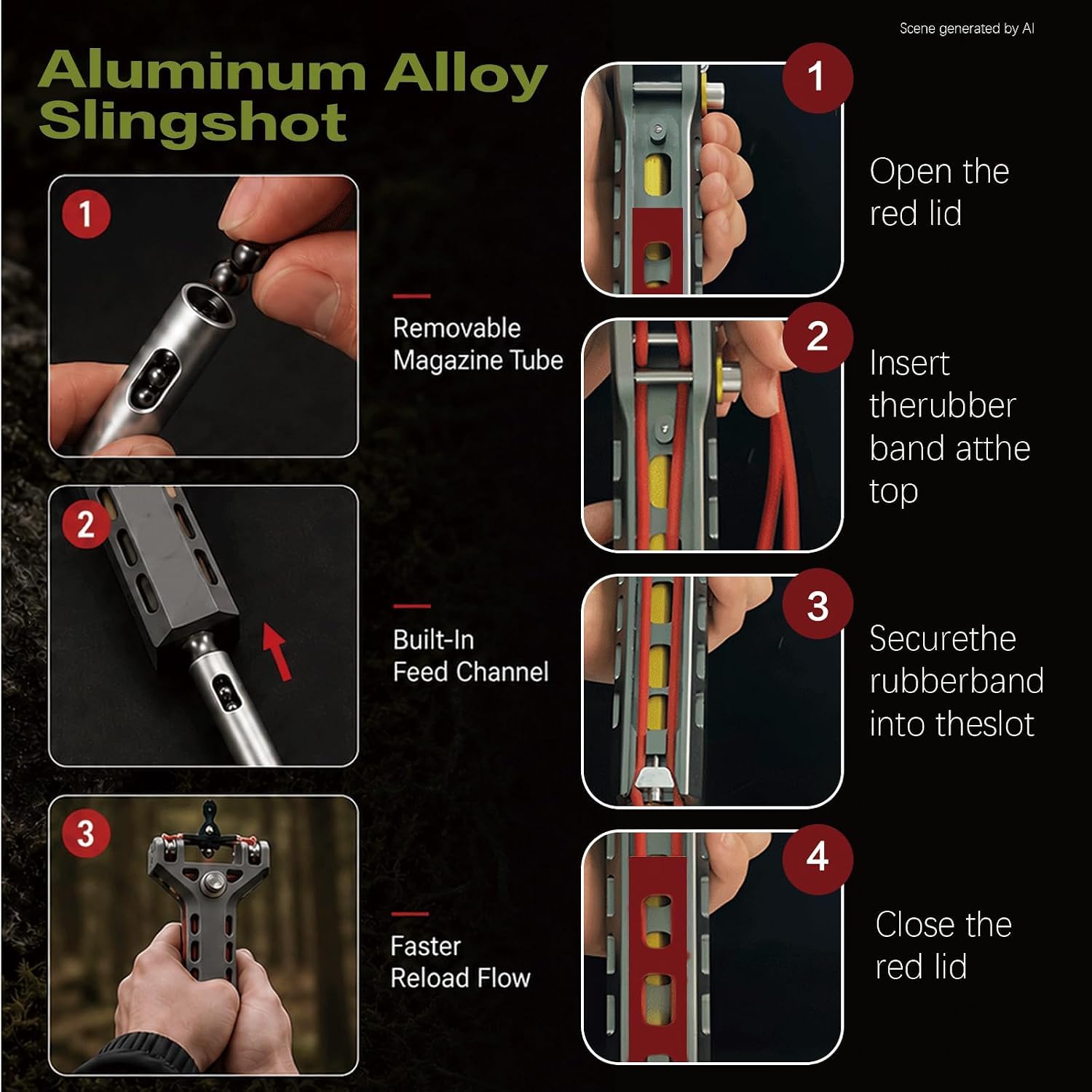 Scene generated by AI

Aluminum Alloy Slingshot

1

Removable Magazine Tube

2

Built-In Feed Channel

3

Faster Reload Flow

1

Open the red lid

2

Insert therubber band atthe top

3

Securethe rubberband into theslot

4

Close the red lid