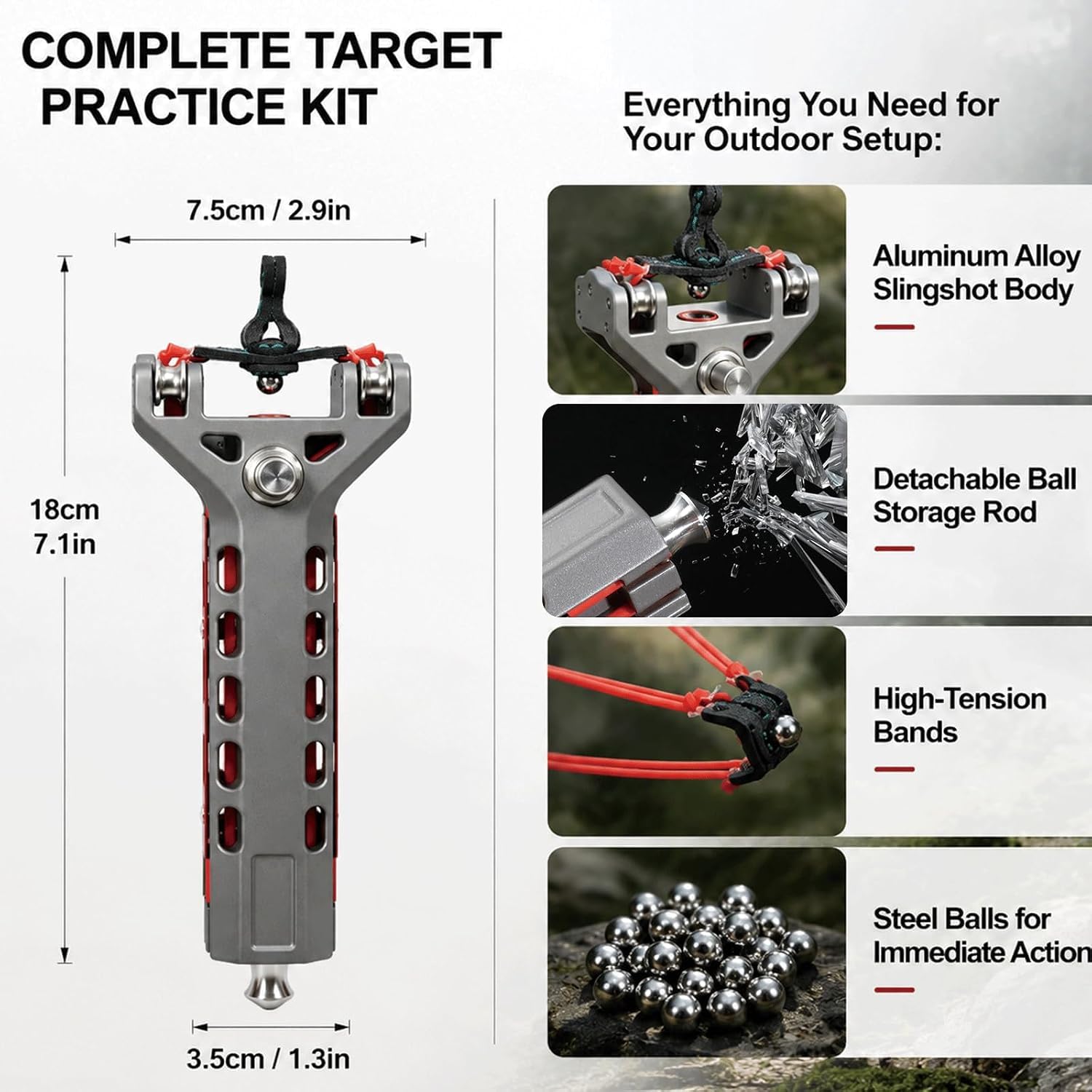 COMPLETE TARGET PRACTICE KIT

7.5cm / 2.9in

18cm
7.1in

3.5cm / 1.3in

Everything You Need for Your Outdoor Setup:

Aluminum Alloy Slingshot Body

Detachable Ball Storage Rod

High-Tension Bands

Steel Balls for Immediate Action