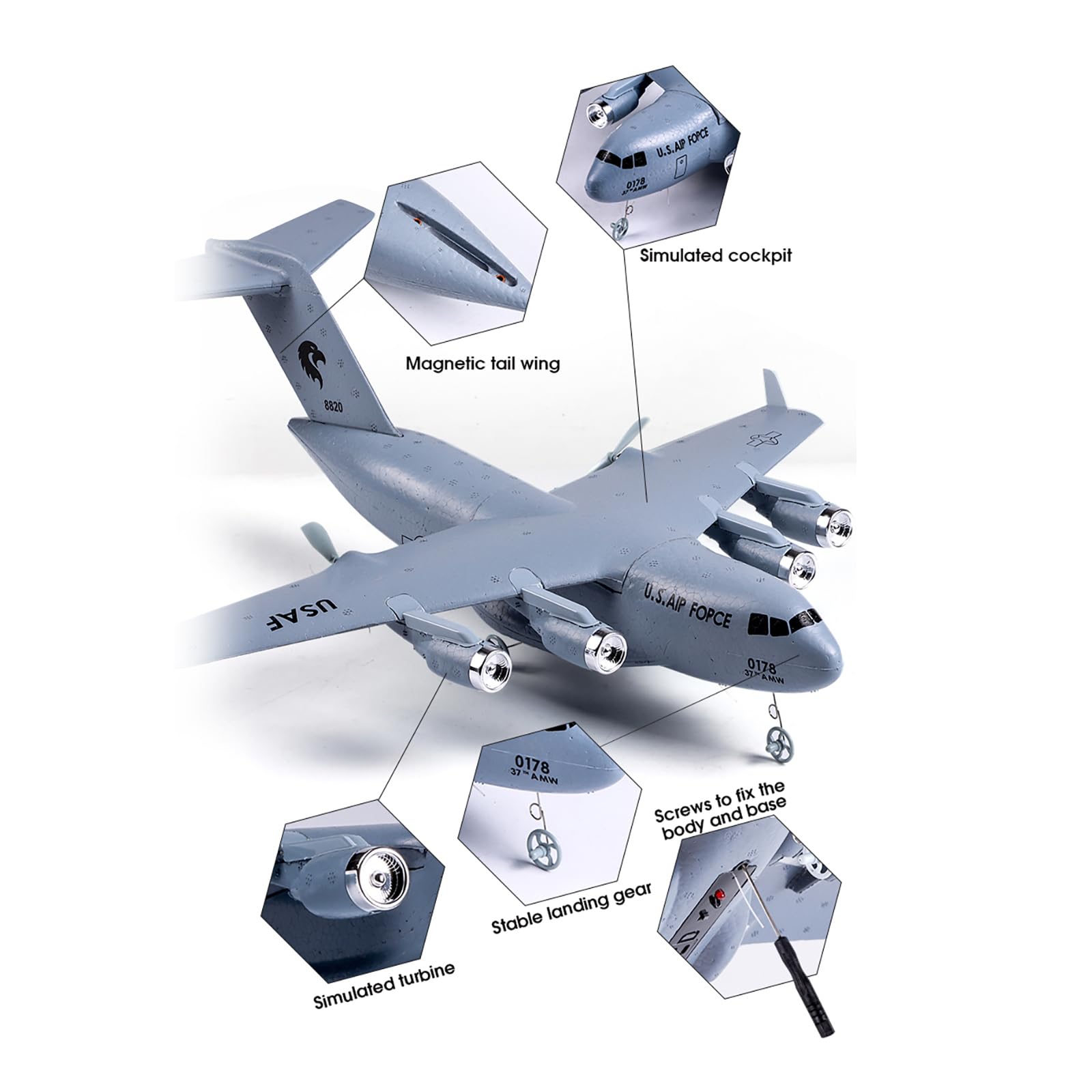 U.S.AIP FOPCE
0178
37TH AMW

Simulated cockpit

Magnetic tail wing

8820

USAF

U.S.AIP FOPCE
0178
37TH AMW

0178
37TH AMW

Screws to fix the body and base

Stable landing gear

Simulated turbine